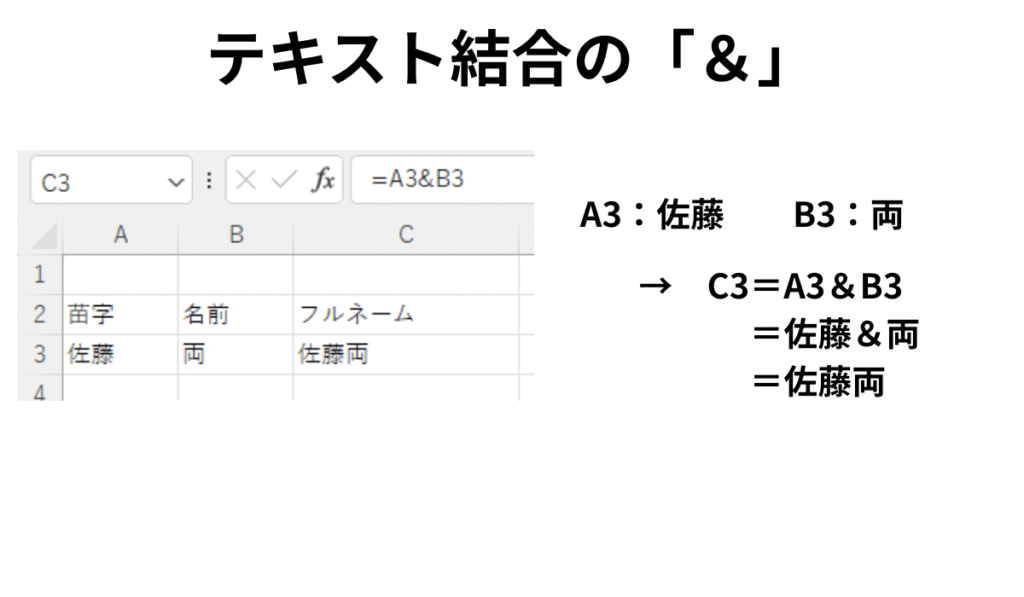 テキスト結合の「＆」

C3 fx =A3&B3

| | A | B | C |
|---|---|---|---|
| 1 | | | |
| 2 | 苗字 | 名前 | フルネーム |
| 3 | 佐藤 | 両 | 佐藤両 |
| 4 | | | |

A3：佐藤 B3：両

→ C3＝A3＆B3
＝佐藤＆両
＝佐藤両